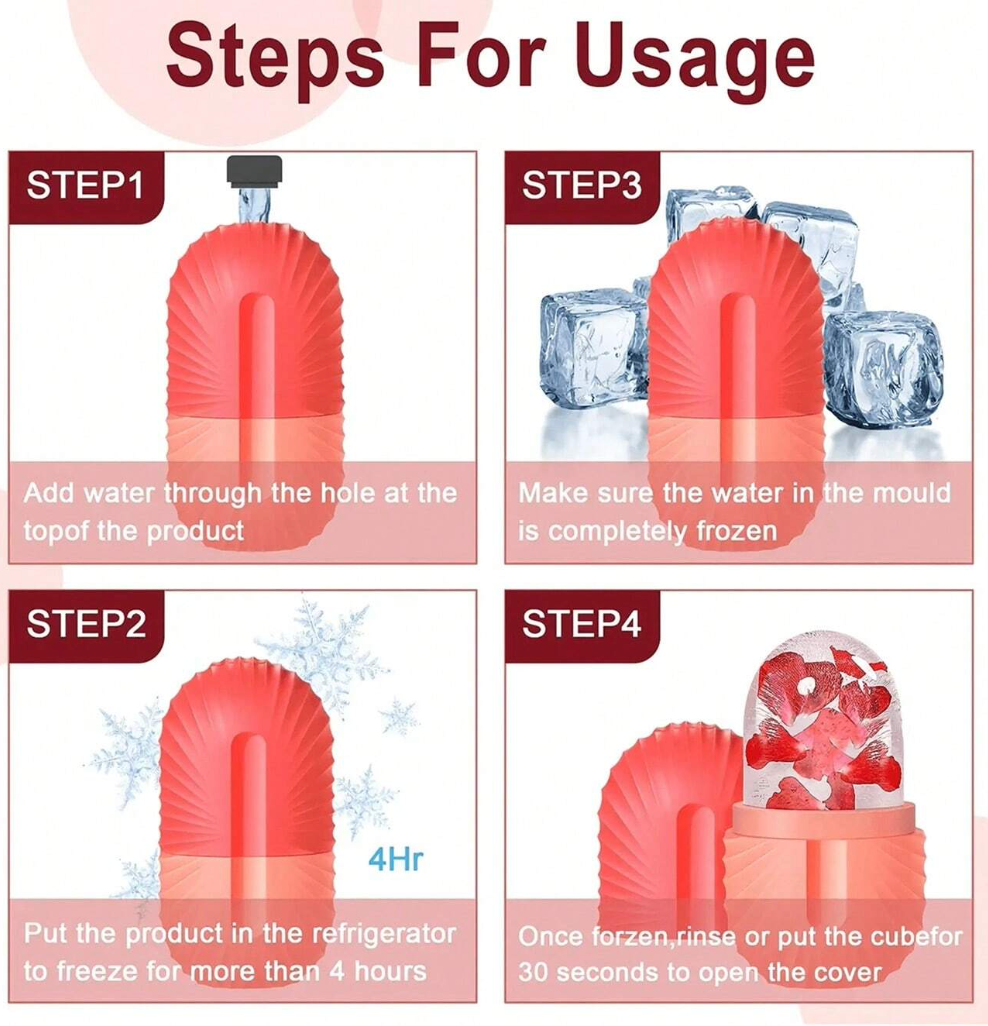 Steps For Usage

STEP1

Add water through the hole at the topof the product

STEP3

Make sure the water in the mould is completely frozen

STEP2

4Hr

Put the product in the refrigerator to freeze for more than 4 hours

STEP4

Once forzen,rinse or put the cubefor 30 seconds to open the cover